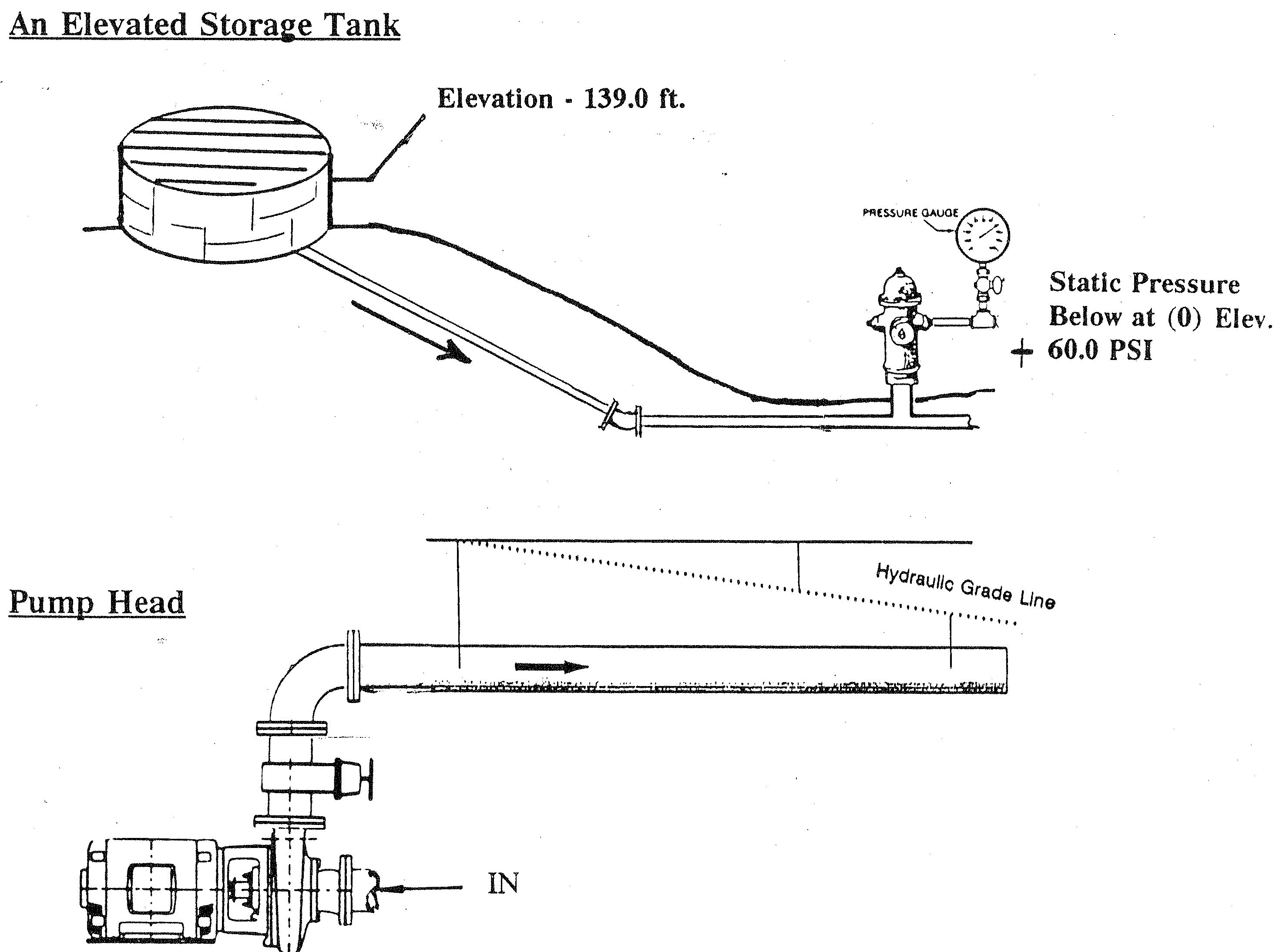 An Elevated Storage Tank

Elevation - 139.0 ft.

PRESSURE GAUGE

Static Pressure Below at (0) Elev.
+ 60.0 PSI

Pump Head

Hydraulic Grade Line

IN