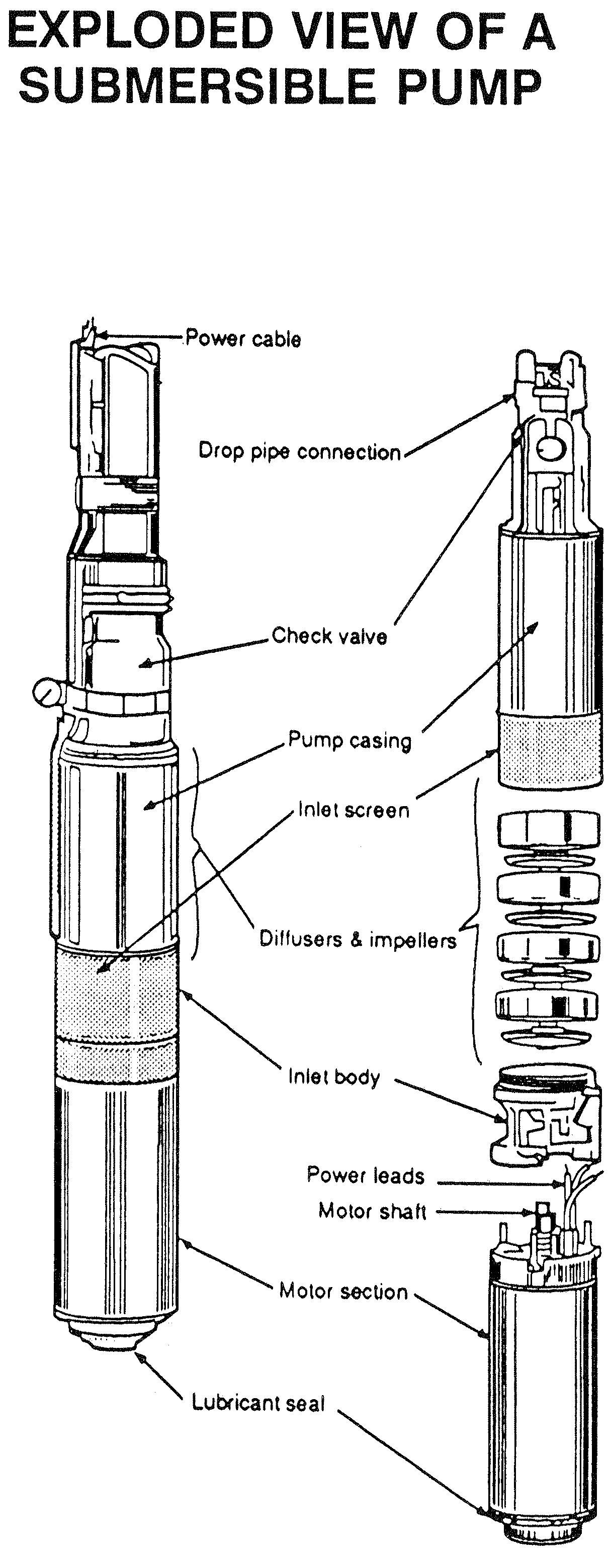 EXPLODED VIEW OF A SUBMERSIBLE PUMP

Power cable

Drop pipe connection

Check valve

Pump casing

Inlet screen

Diffusers & impellers

Inlet body

Power leads

Motor shaft

Motor section

Lubricant seal