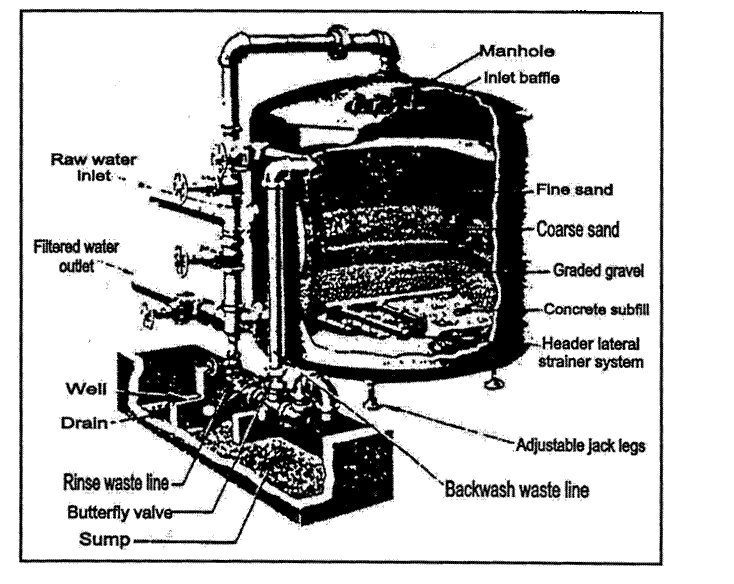 Manhole
Inlet baffle
Raw water inlet
Fine sand
Coarse sand
Filtered water outlet
Graded gravel
Concrete subfill
Header lateral strainer system
Well
Drain
Adjustable jack legs
Rinse waste line
Backwash waste line
Butterfly valve
Sump