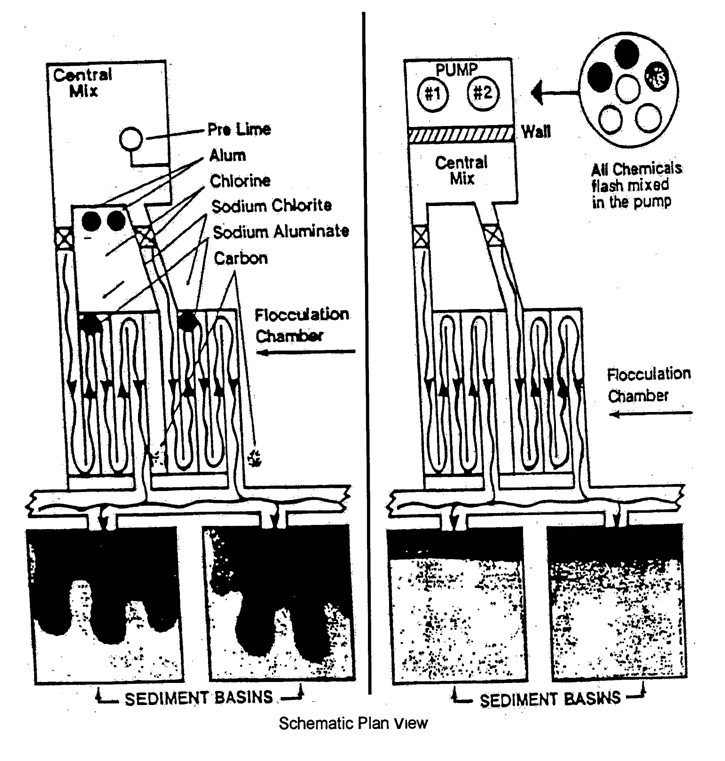 Central Mix

Pre Lime

Alum

Chlorine

Sodium Chlorite

Sodium Aluminate

Carbon

Flocculation Chamber

SEDIMENT BASINS

PUMP

#1

#2

Wall

Central Mix

All Chemicals flash mixed in the pump

Flocculation Chamber

SEDIMENT BASINS

Schematic Plan View