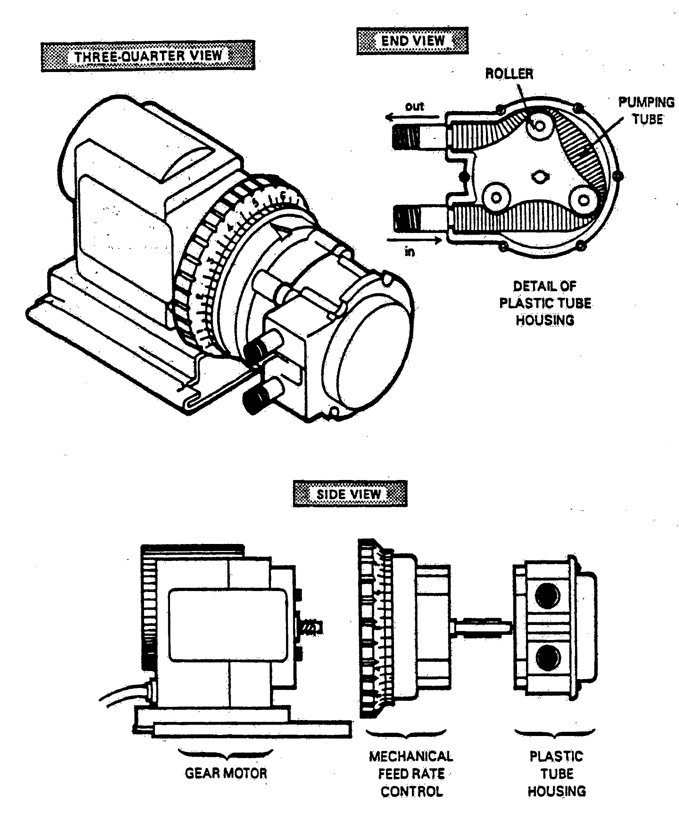 THREE-QUARTER VIEW

END VIEW

ROLLER

PUMPING TUBE

out

in

DETAIL OF PLASTIC TUBE HOUSING

SIDE VIEW

GEAR MOTOR

MECHANICAL FEED RATE CONTROL

PLASTIC TUBE HOUSING